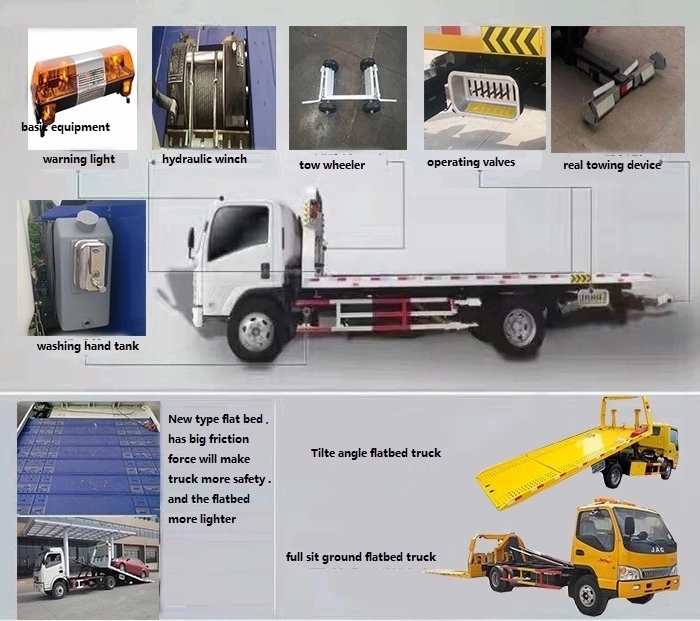 basic equipment

warning light

hydraulic winch

tow wheeler

operating valves

real towing device

washing hand tank

New type flat bed , has big friction force will make truck more safety . and the flatbed more lighter

Tilte angle flatbed truck

full sit ground flatbed truck

JAC